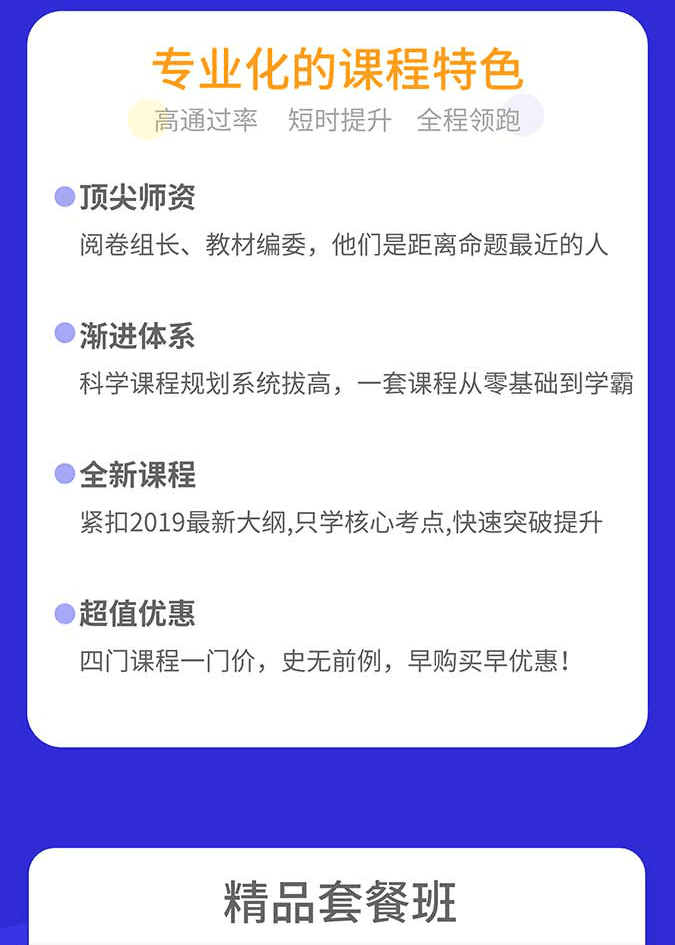 专业化的课程特色

高通过率 短时提升 全程领跑

• 顶尖师资

阅卷组长、教材编委，他们是距离命题最近的人

• 渐进体系

科学课程规划系统拔高，一套课程从零基础到学霸

• 全新课程

紧扣2019最新大纲,只学核心考点,快速突破提升

• 超值优惠

四门课程一门价，史无前例，早购买早优惠！

精品套餐班